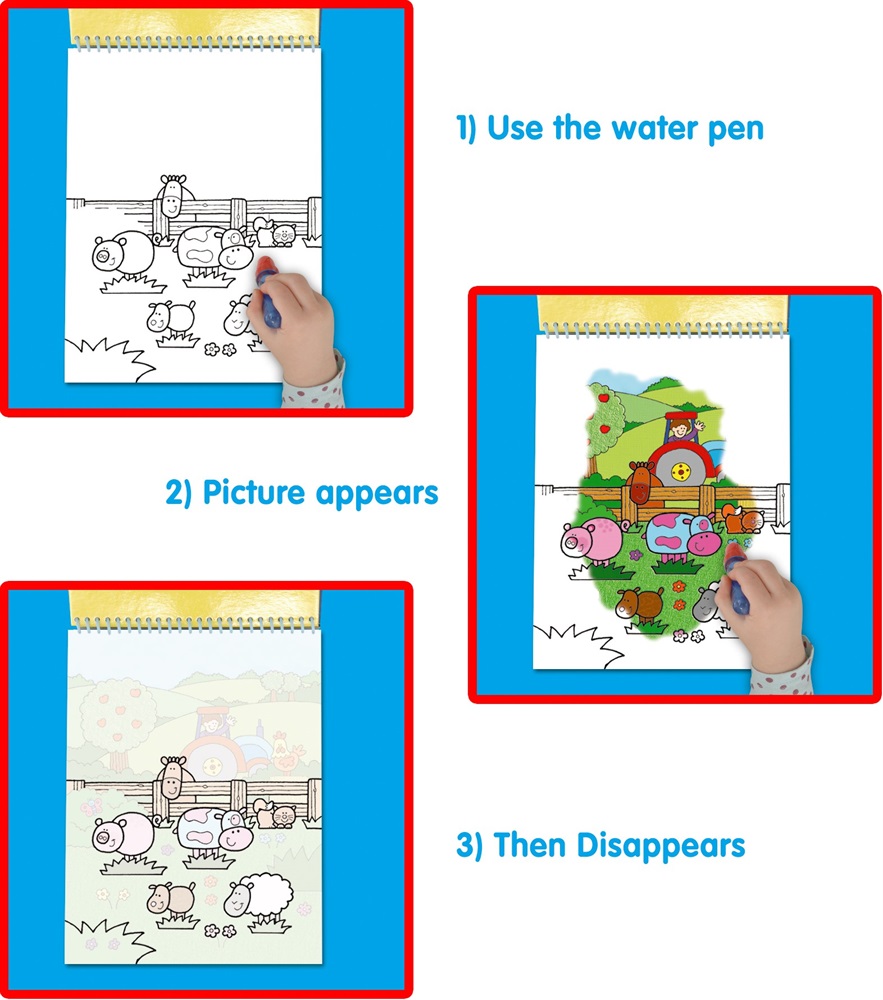 1) Use the water pen

2) Picture appears

3) Then Disappears